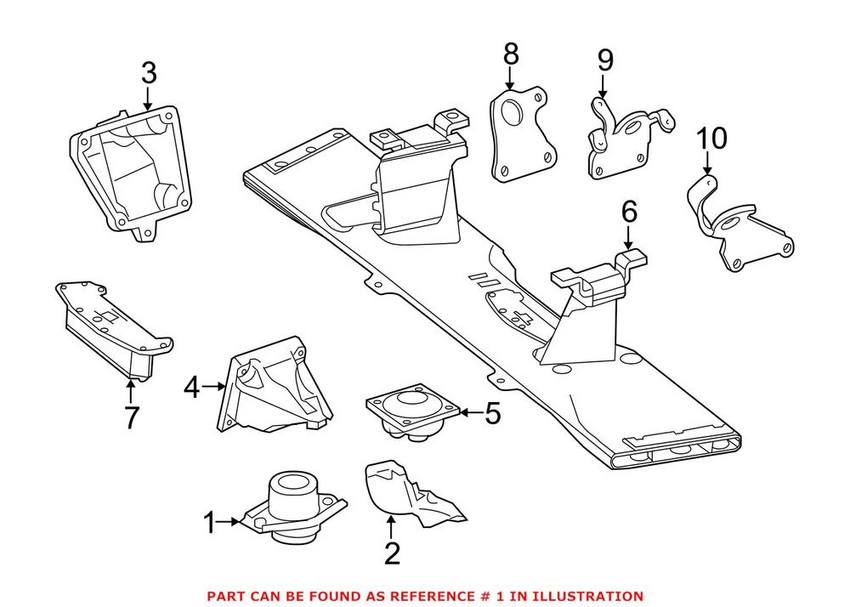 3
8
9
10
6
7
4
5
1
2
PART CAN BE FOUND AS REFERENCE # 1 IN ILLUSTRATION